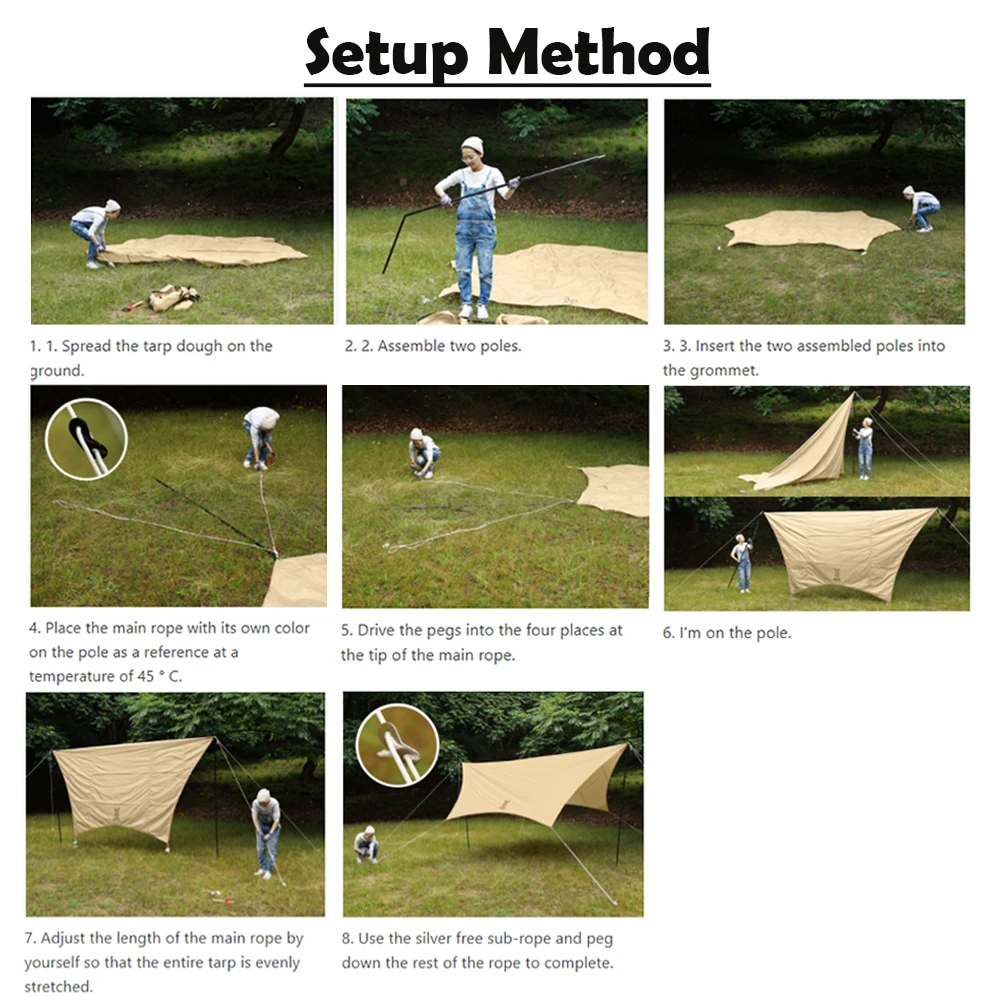 Setup Method

1. 1. Spread the tarp dough on the ground.

2. 2. Assemble two poles.

3. 3. Insert the two assembled poles into the grommet.

4. Place the main rope with its own color on the pole as a reference at a temperature of 45 ° C.

5. Drive the pegs into the four places at the tip of the main rope.

6. I'm on the pole.

7. Adjust the length of the main rope by yourself so that the entire tarp is evenly stretched.

8. Use the silver free sub-rope and peg down the rest of the rope to complete.