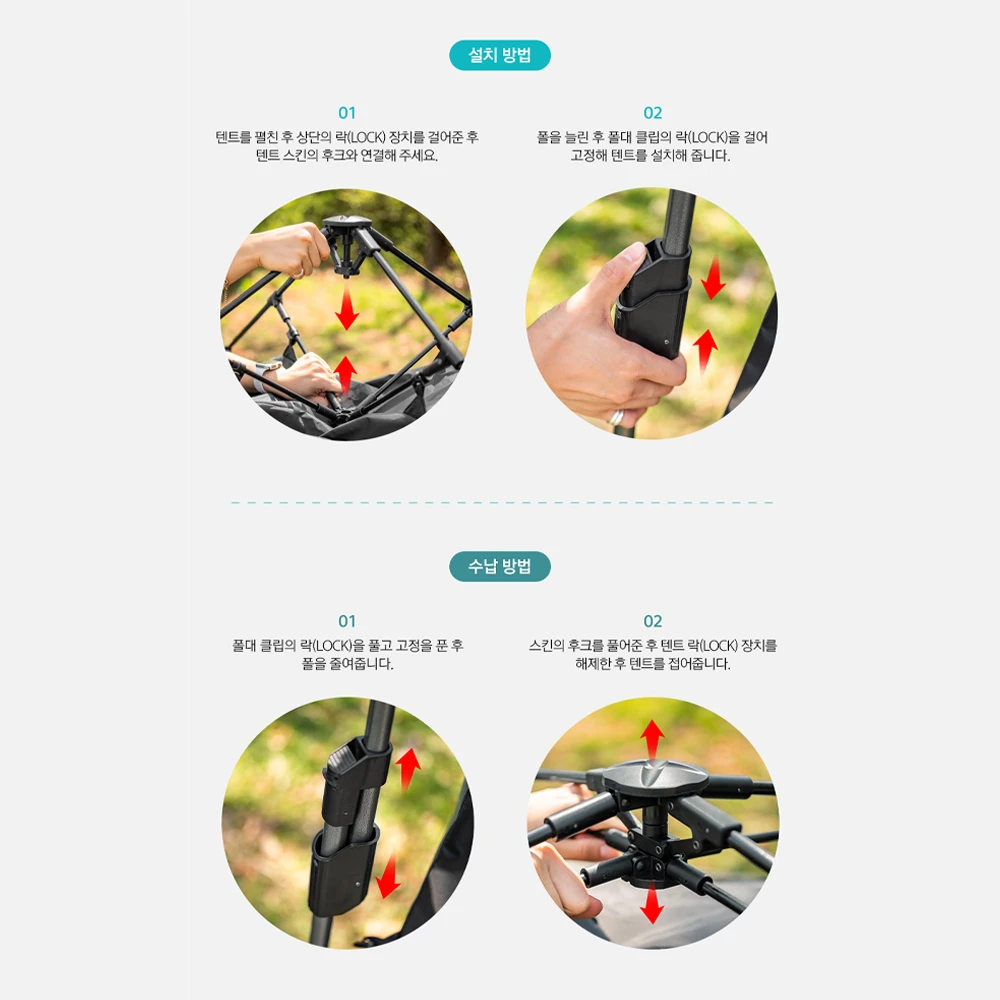 설치 방법

01
텐트를 펼친 후 상단의 락(LOCK) 장치를 걸어준 후 텐트 스킨의 후크와 연결해 주세요.

02
폴을 늘린 후 폴대 클립의 락(LOCK)을 걸어 고정해 텐트를 설치해 줍니다.

수납 방법

01
폴대 클립의 락(LOCK)을 풀고 고정을 푼 후 폴을 줄여줍니다.

02
스킨의 후크를 풀어준 후 텐트 락(LOCK) 장치를 해제한 후 텐트를 접어줍니다.