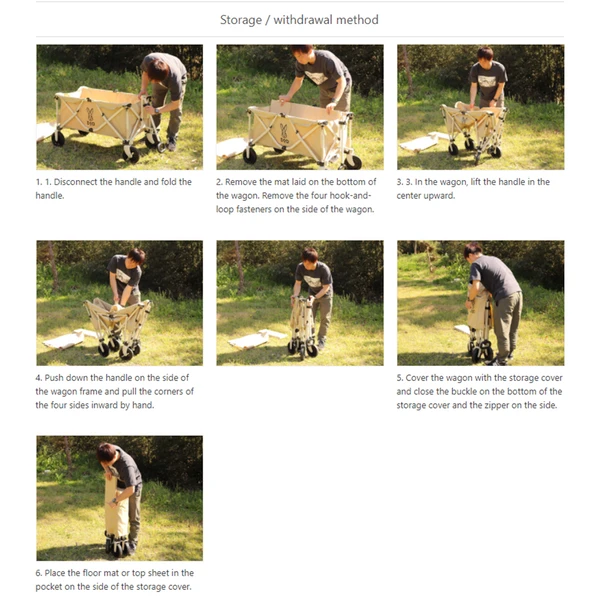 Storage / withdrawal method

1. 1. Disconnect the handle and fold the handle.

2. Remove the mat laid on the bottom of the wagon. Remove the four hook-and-loop fasteners on the side of the wagon.

3. 3. In the wagon, lift the handle in the center upward.

4. Push down the handle on the side of the wagon frame and pull the corners of the four sides inward by hand.

5. Cover the wagon with the storage cover and close the buckle on the bottom of the storage cover and the zipper on the side.

6. Place the floor mat or top sheet in the pocket on the side of the storage cover.