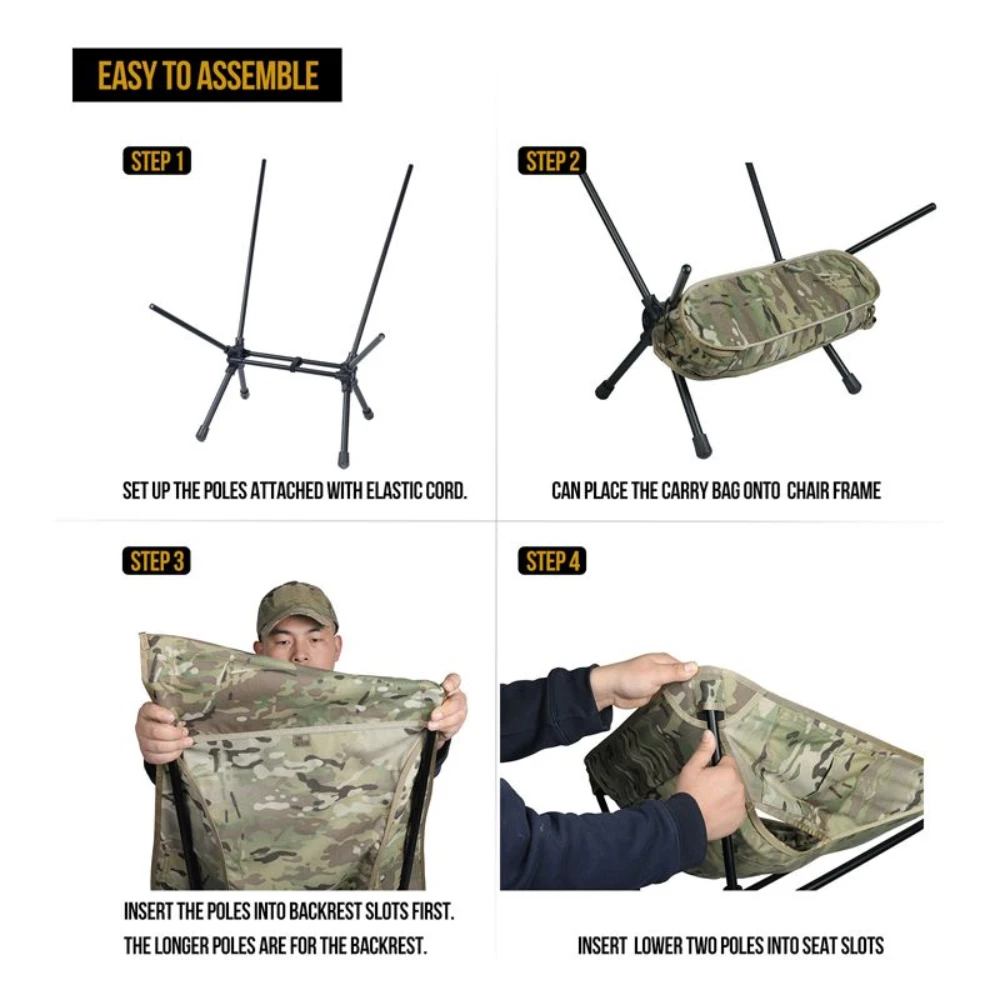 EASY TO ASSEMBLE

STEP 1

SET UP THE POLES ATTACHED WITH ELASTIC CORD.

STEP 2

CAN PLACE THE CARRY BAG ONTO CHAIR FRAME

STEP 3

INSERT THE POLES INTO BACKREST SLOTS FIRST.
THE LONGER POLES ARE FOR THE BACKREST.

STEP 4

INSERT LOWER TWO POLES INTO SEAT SLOTS